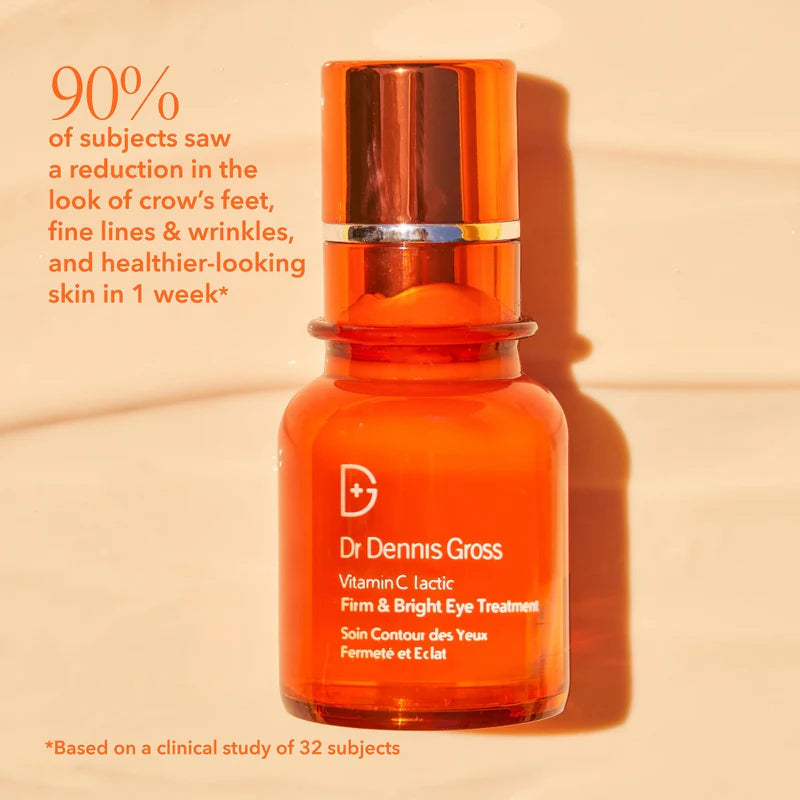 90%
of subjects saw a reduction in the look of crow's feet, fine lines & wrinkles, and healthier-looking skin in 1 week*

Dr Dennis Gross
Vitamin C lactic
Firm & Bright Eye Treatment
Soin Contour des Yeux
Fermeté et Eclat

*Based on a clinical study of 32 subjects