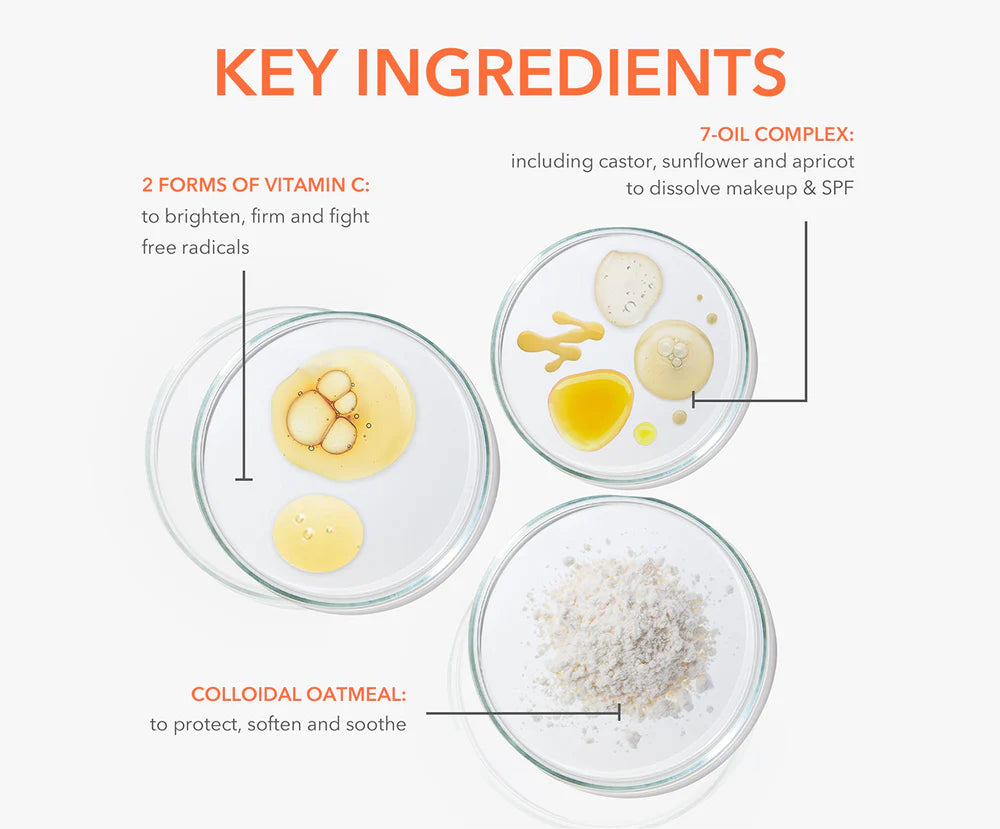 KEY INGREDIENTS

7-OIL COMPLEX:
including castor, sunflower and apricot to dissolve makeup & SPF

2 FORMS OF VITAMIN C:
to brighten, firm and fight free radicals

COLLOIDAL OATMEAL:
to protect, soften and soothe